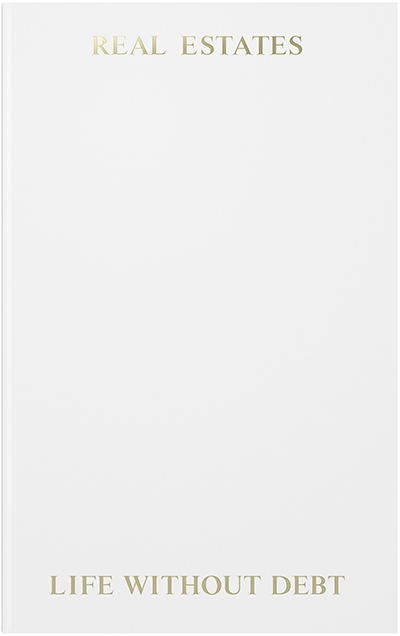 REAL ESTATES

LIFE WITHOUT DEBT